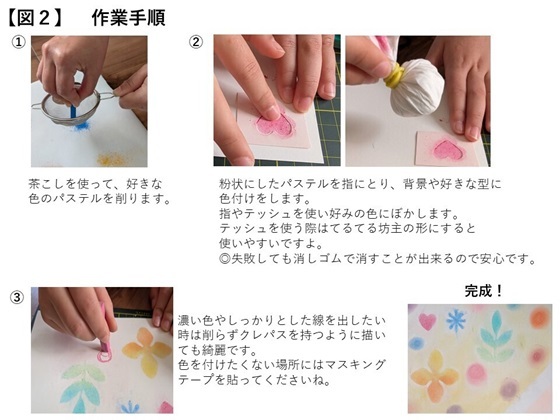 【図２】　作業手順

①

茶こしを使って、好きな色のパステルを削ります。

②

粉状にしたパステルを指にとり、背景や好きな型に色付けをします。
指やテッシュを使い好みの色にぼかします。
テッシュを使う際はてるてる坊主の形にすると使いやすいですよ。
◎失敗しても消しゴムで消すことが出来るので安心です。

③

濃い色やしっかりとした線を出したい時は削らずクレパスを持つように描いても綺麗です。
色を付けたくない場所にはマスキングテープを貼ってくださいね。

完成！