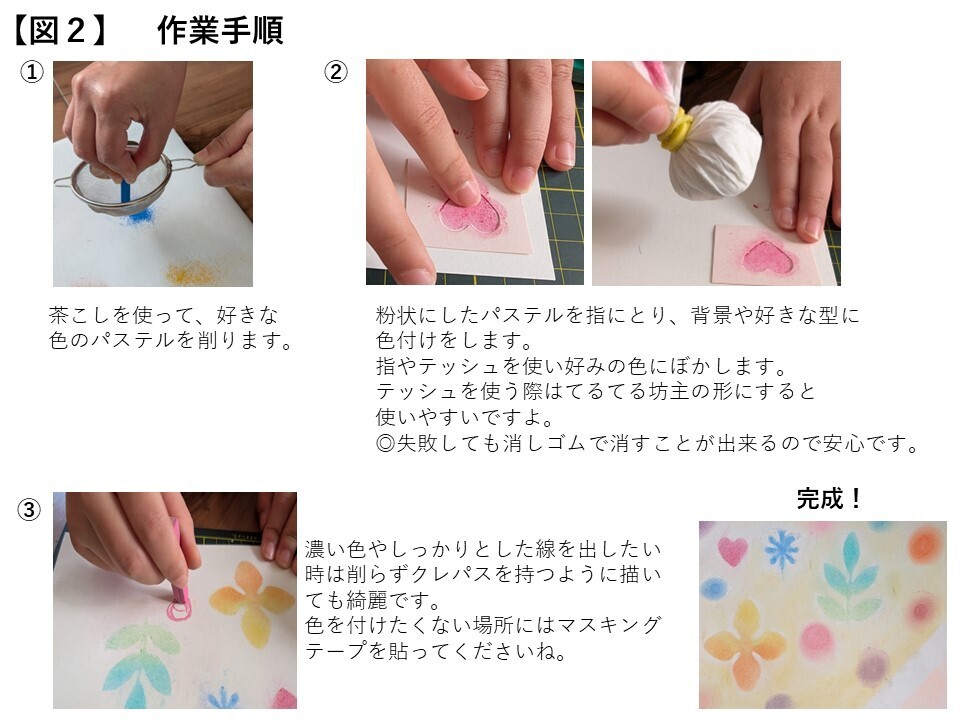 【図２】　作業手順

①

茶こしを使って、好きな色のパステルを削ります。

②

粉状にしたパステルを指にとり、背景や好きな型に色付けをします。
指やテッシュを使い好みの色にぼかします。
テッシュを使う際はてるてる坊主の形にすると使いやすいですよ。
◎失敗しても消しゴムで消すことが出来るので安心です。

③

濃い色やしっかりとした線を出したい時は削らずクレパスを持つように描いても綺麗です。
色を付けたくない場所にはマスキングテープを貼ってくださいね。

完成！